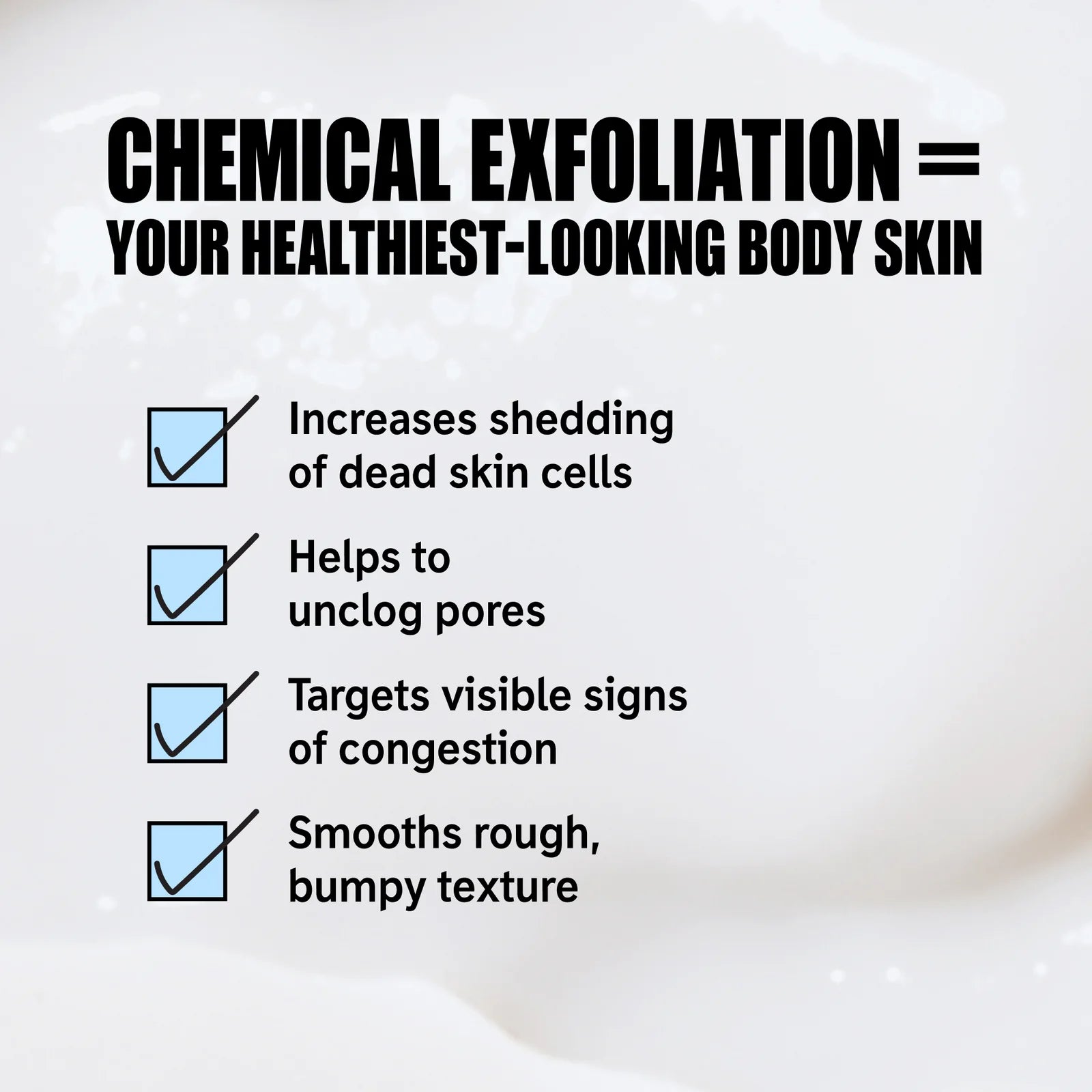 CHEMICAL EXFOLIATION =
YOUR HEALTHIEST-LOOKING BODY SKIN

Increases shedding of dead skin cells

Helps to unclog pores

Targets visible signs of congestion

Smooths rough, bumpy texture