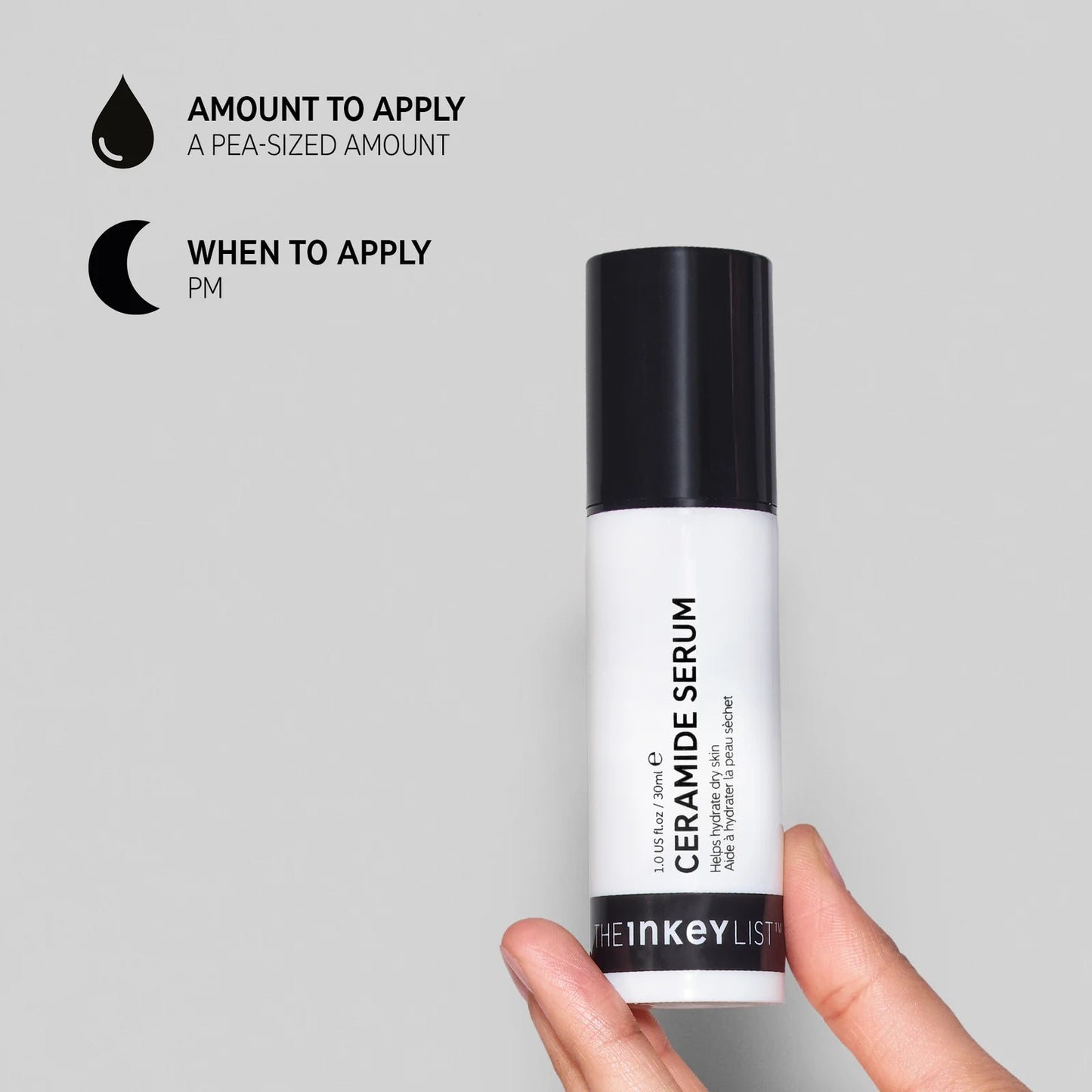 AMOUNT TO APPLY
A PEA-SIZED AMOUNT

WHEN TO APPLY
PM

1.0 US fl.oz / 30ml ℮
CERAMIDE SERUM
Helps hydrate dry skin
Aide à hydrater la peau sèchet

THE INKEY LIST™